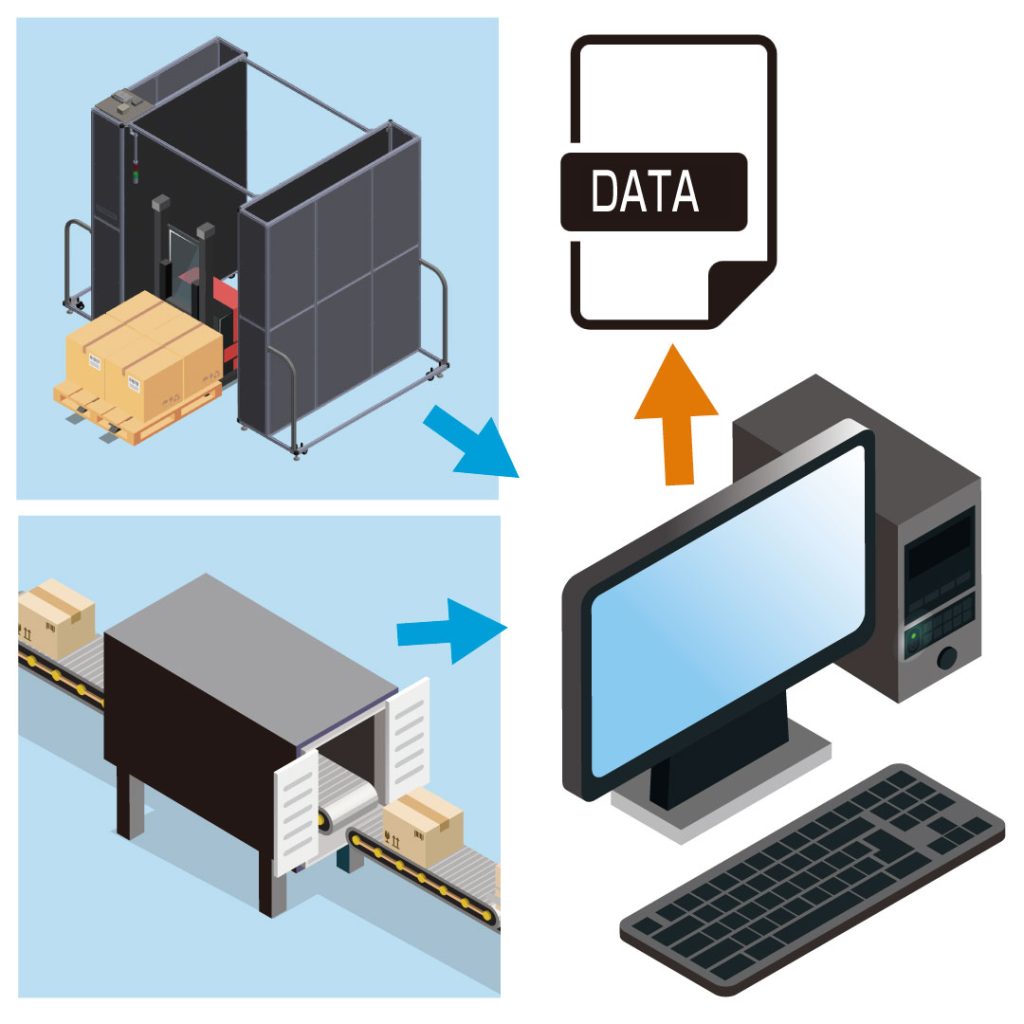 DATA